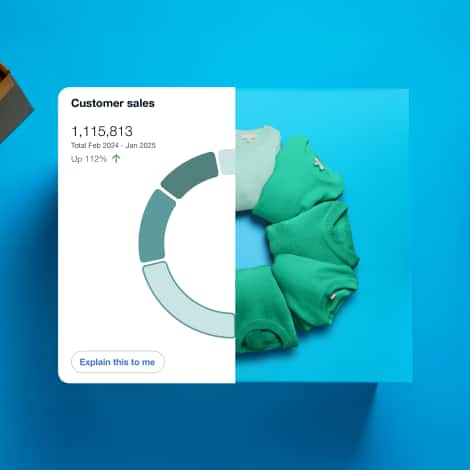 Customer sales

1,115,813

Total Feb 2024 - Jan 2025

Up 112% ↑

Explain this to me