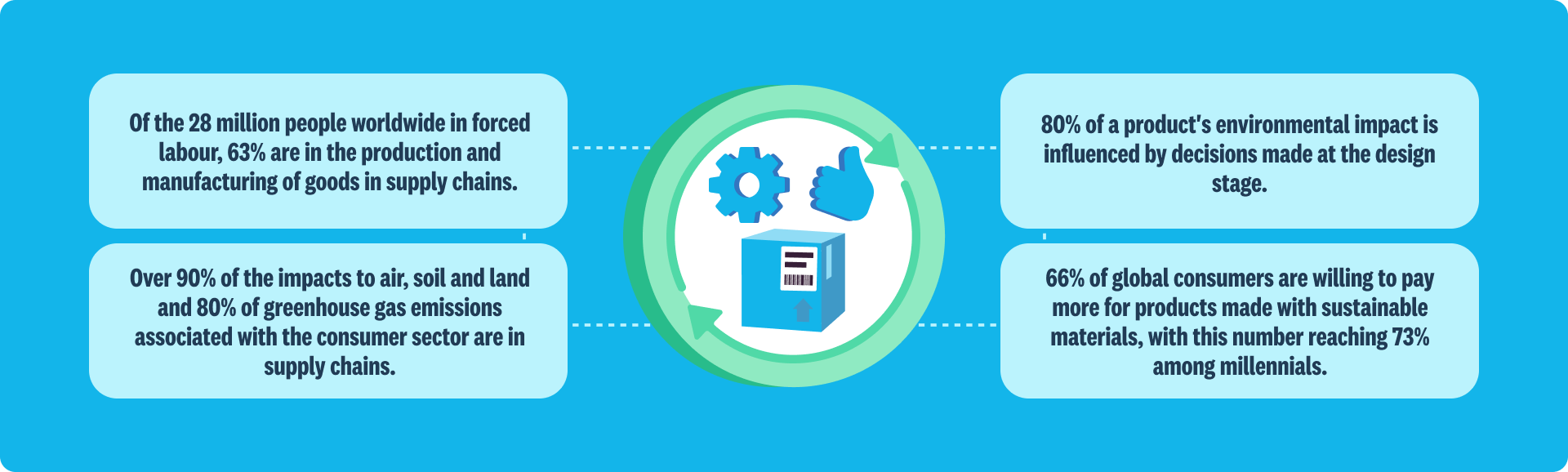 Of the 28 million people worldwide in forced labour, 63% are in the production and manufacturing of goods in supply chains.

Over 90% of the impacts to air, soil and land and 80% of greenhouse gas emissions associated with the consumer sector are in supply chains.

80% of a product's environmental impact is influenced by decisions made at the design stage.

66% of global consumers are willing to pay more for products made with sustainable materials, with this number reaching 73% among millennials.