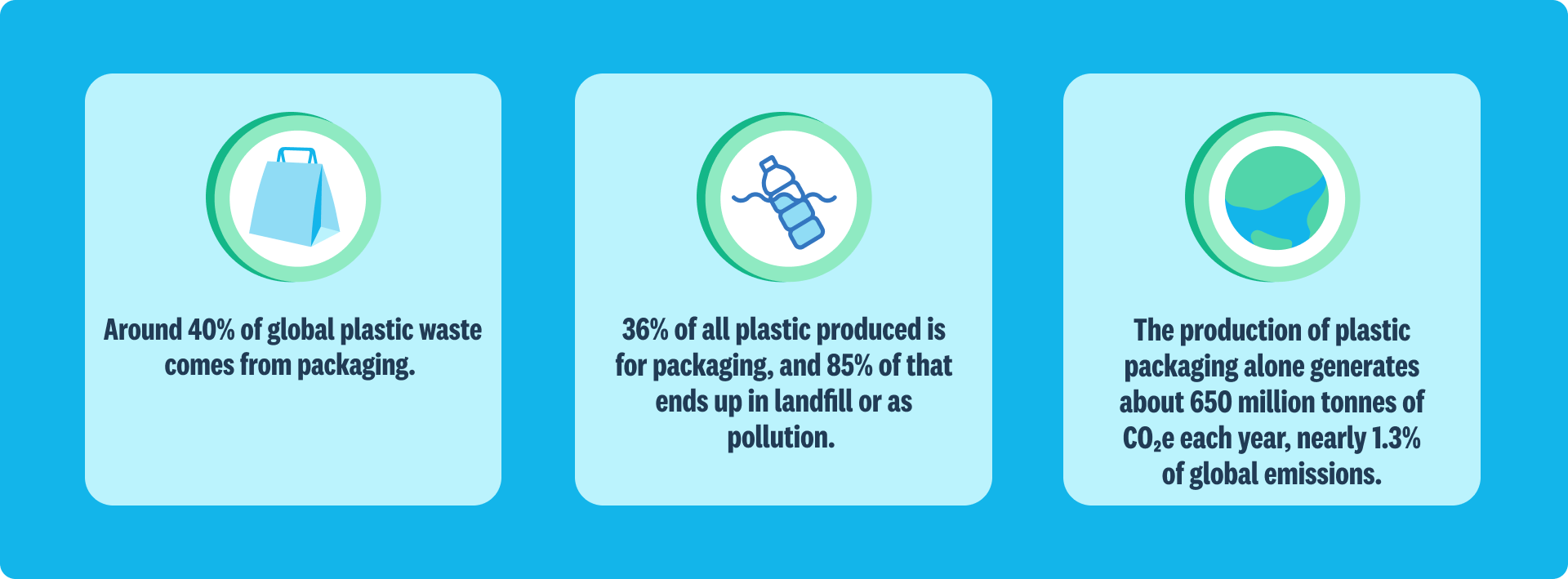 Around 40% of global plastic waste comes from packaging.

36% of all plastic produced is for packaging, and 85% of that ends up in landfill or as pollution.

The production of plastic packaging alone generates about 650 million tonnes of $CO_2e$ each year, nearly 1.3% of global emissions.