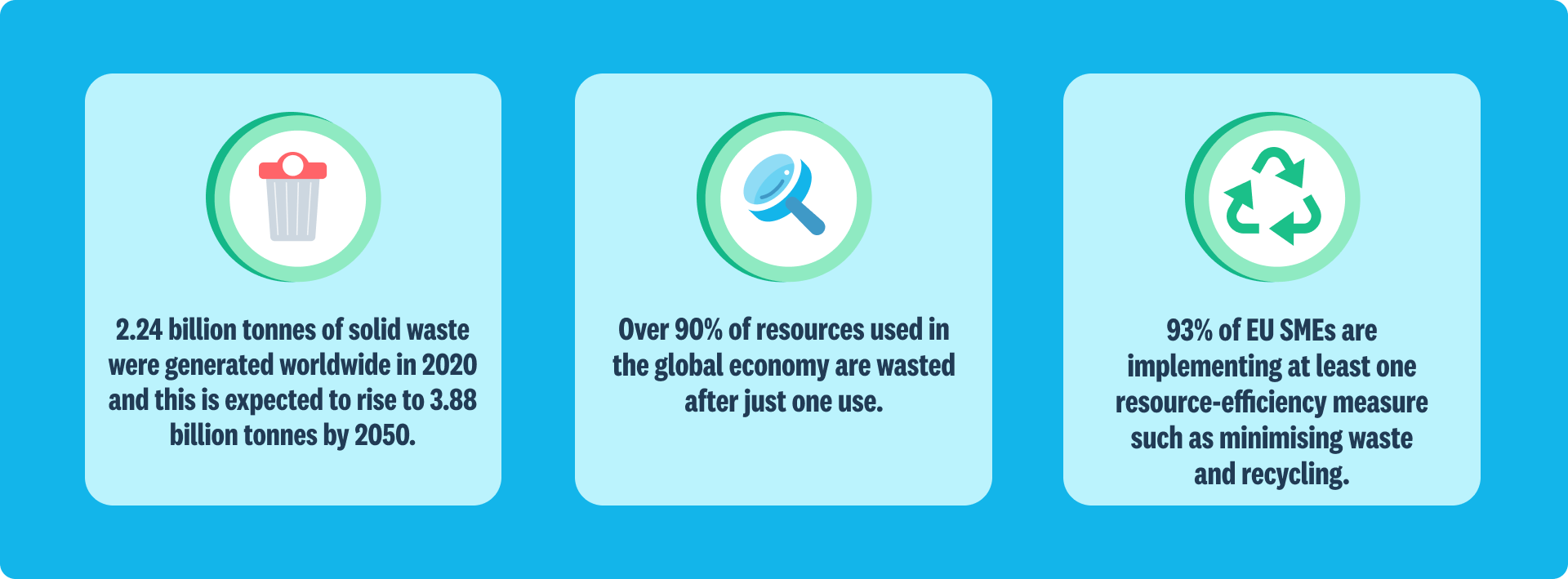 2.24 billion tonnes of solid waste were generated worldwide in 2020 and this is expected to rise to 3.88 billion tonnes by 2050.

Over 90% of resources used in the global economy are wasted after just one use.

93% of EU SMEs are implementing at least one resource-efficiency measure such as minimising waste and recycling.