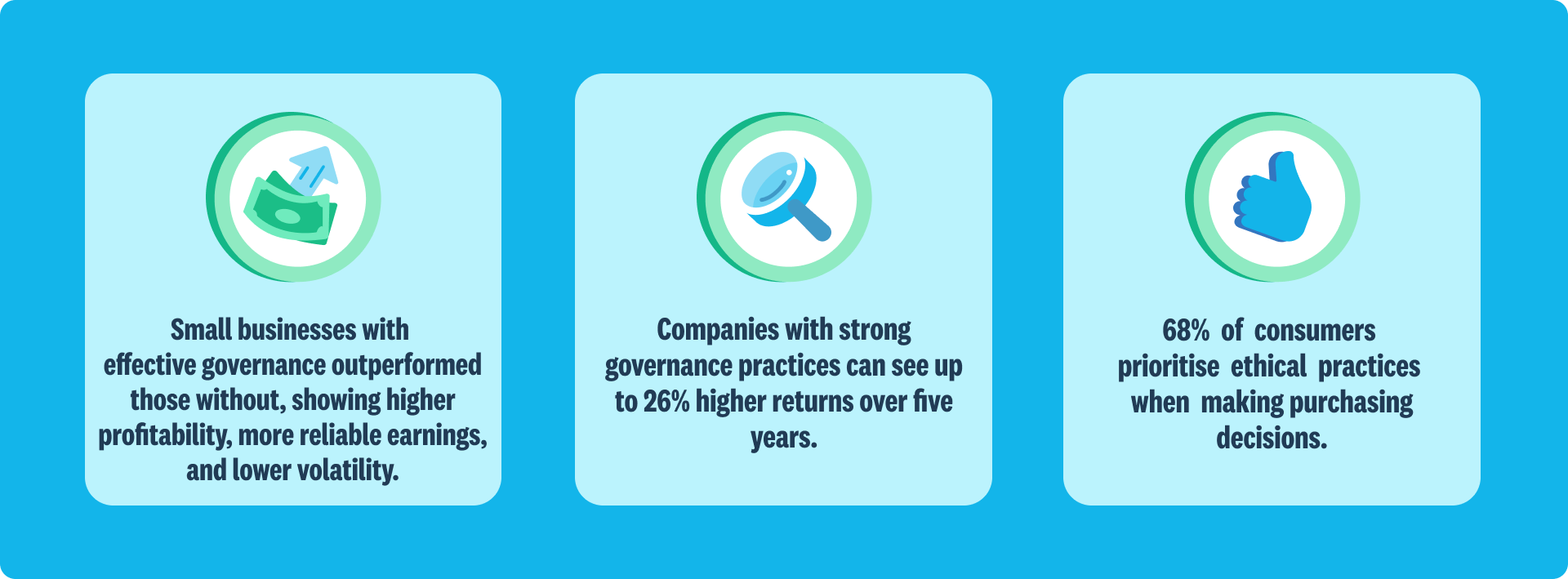 Small businesses with effective governance outperformed those without, showing higher profitability, more reliable earnings, and lower volatility.

Companies with strong governance practices can see up to 26% higher returns over five years.

68% of consumers prioritise ethical practices when making purchasing decisions.