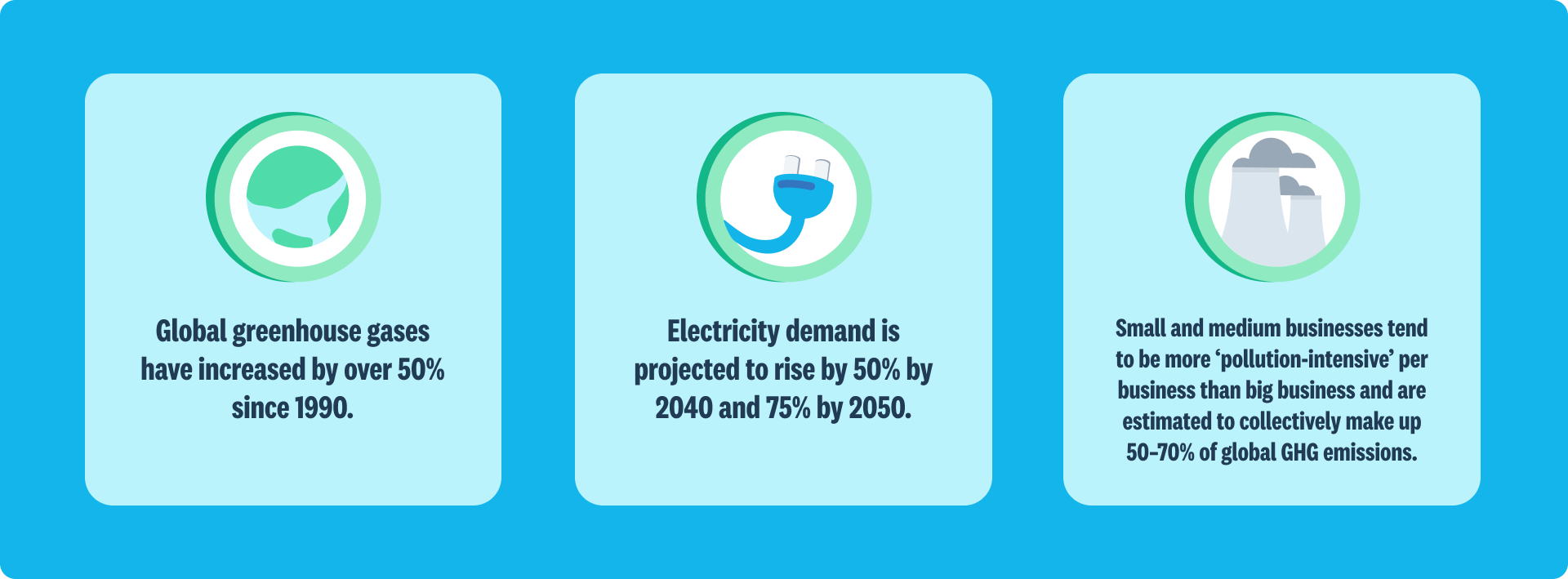 Global greenhouse gases have increased by over 50% since 1990.

Electricity demand is projected to rise by 50% by 2040 and 75% by 2050.

Small and medium businesses tend to be more ‘pollution-intensive’ per business than big business and are estimated to collectively make up 50-70% of global GHG emissions.