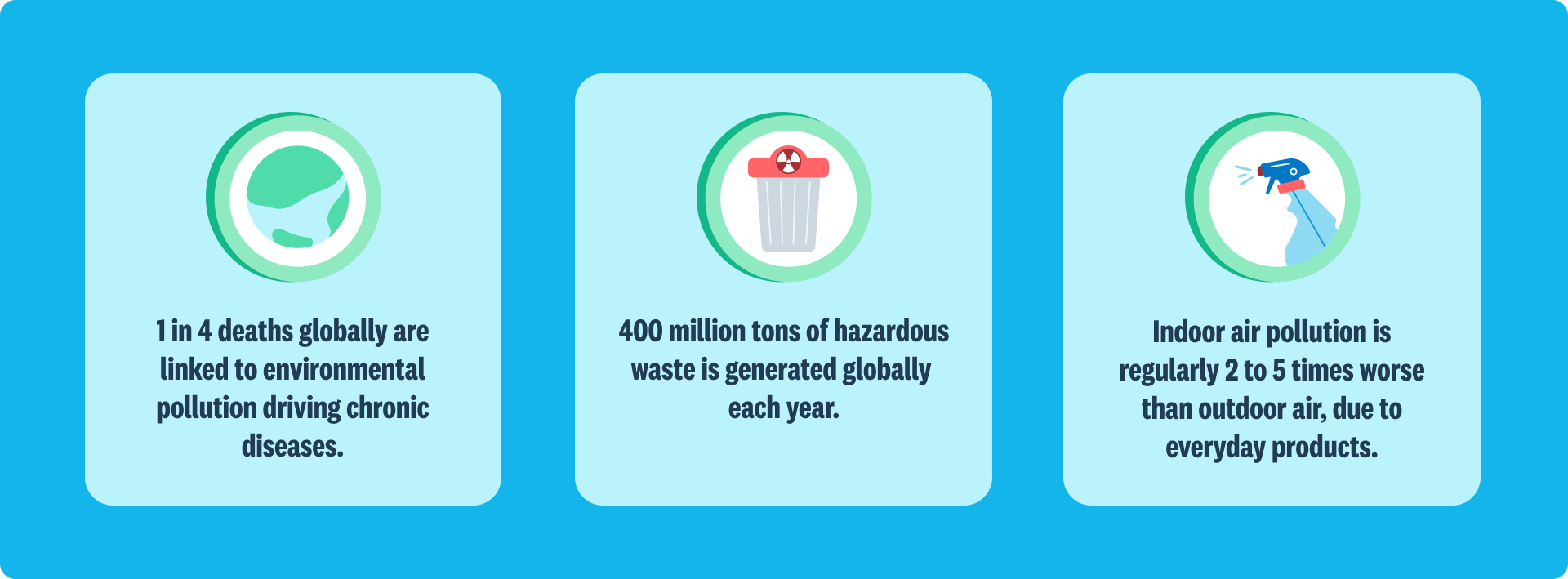 1 in 4 deaths globally are linked to environmental pollution driving chronic diseases.

400 million tons of hazardous waste is generated globally each year.

Indoor air pollution is regularly 2 to 5 times worse than outdoor air, due to everyday products.